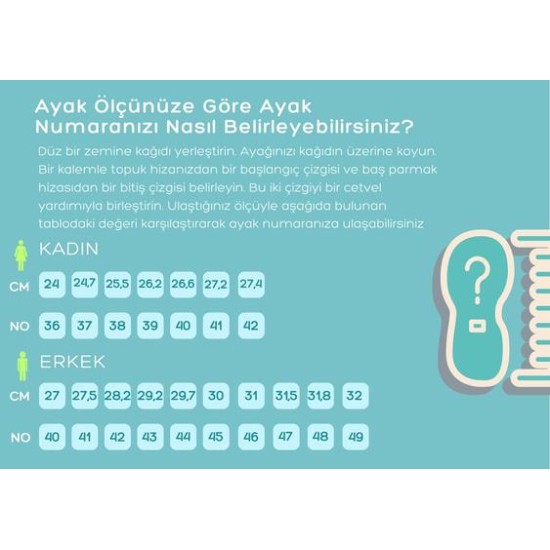 Ayak Ölçünüze Göre Ayak Numaranızı Nasıl Belirleyebilirsiniz?

Düz bir zemine kağıdı yerleştirin. Ayağınızı kağıdın üzerine koyun. Bir kalemle topuk hizanızdan bir başlangıç çizgisi ve baş parmak hizasıdan bir bitiş çizgisi belirleyin. Bu iki çizgiyi bir cetvel yardımıyla birleştirin. Ulaştığınız ölçüyle aşağıda bulunan tablodaki değeri karşılaştırarak ayak numaranıza ulaşabilirsiniz

KADIN

| CM | 24 | 24,7 | 25,5 | 26,2 | 26,6 | 27,2 | 27,4 |
|---|---|---|---|---|---|---|---|
| NO | 36 | 37 | 38 | 39 | 40 | 41 | 42 |

ERKEK

| CM | 27 | 27,5 | 28,2 | 29,2 | 29,7 | 30 | 31 | 31,5 | 31,8 | 32 |
|---|---|---|---|---|---|---|---|---|---|---|
| NO | 40 | 41 | 42 | 43 | 44 | 45 | 46 | 47 | 48 | 49 |

?